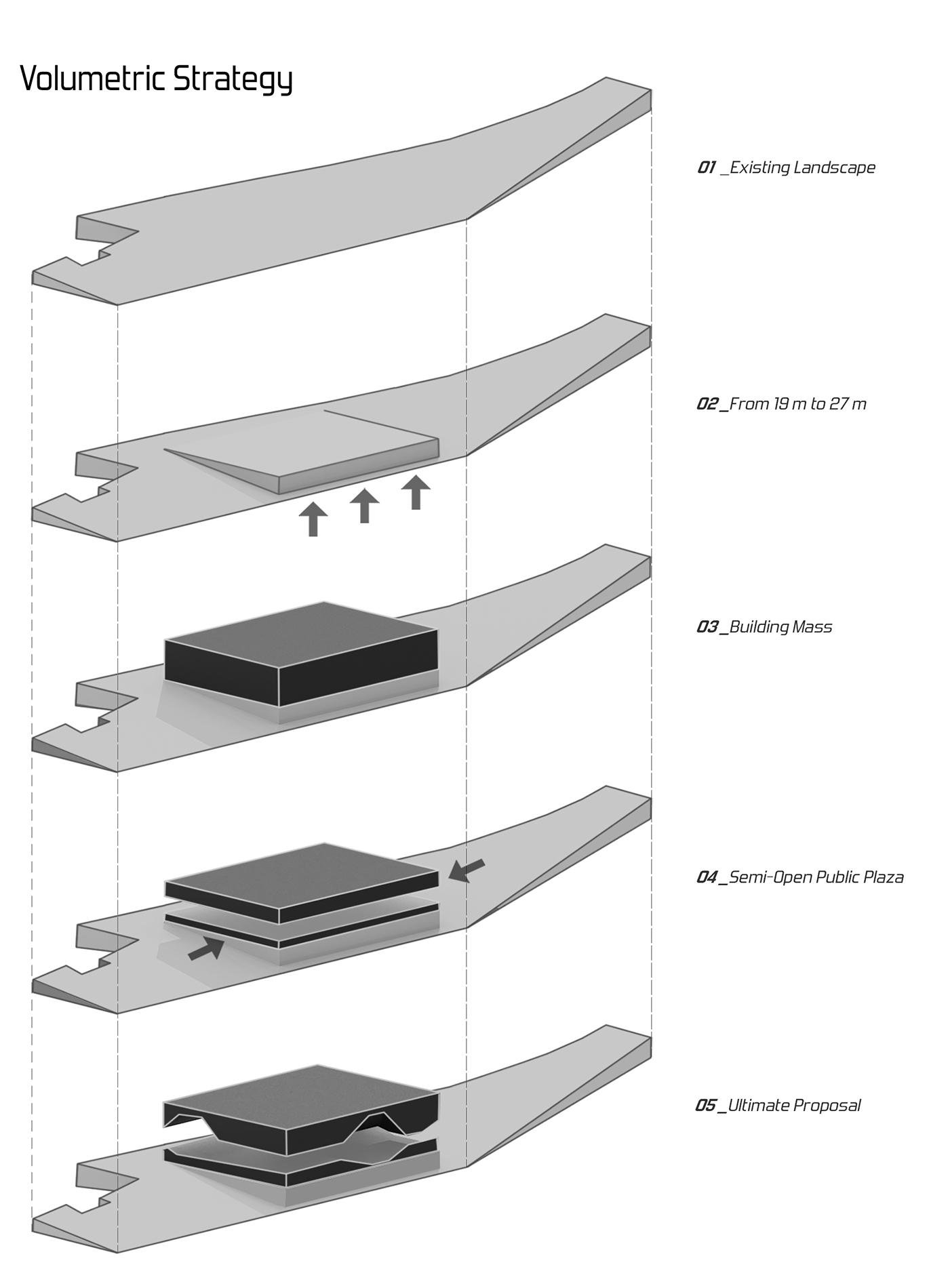 Volumetric Strategy

01 _Existing Landscape

02 _From 19 m to 27 m

03 _Building Mass

04 _Semi-Open Public Plaza

05 _Ultimate Proposal